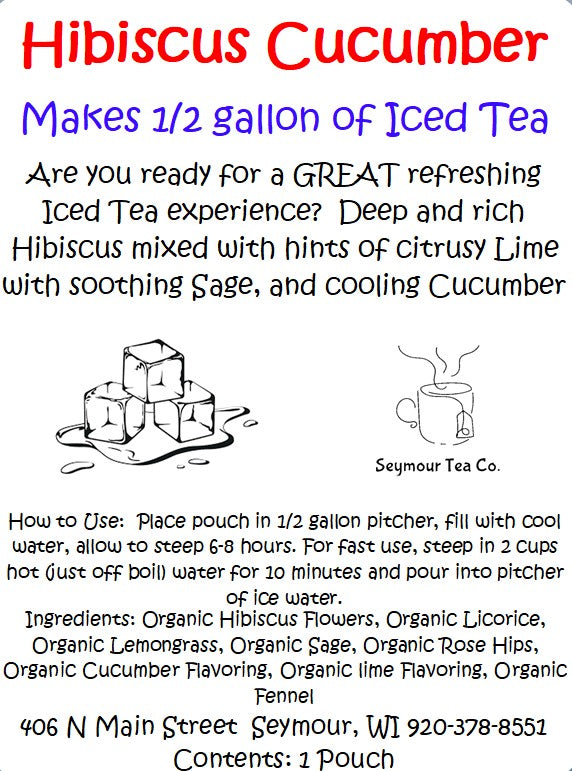 Hibiscus Cucumber

Makes 1/2 gallon of Iced Tea

Are you ready for a GREAT refreshing Iced Tea experience? Deep and rich Hibiscus mixed with hints of citrusy Lime with soothing Sage, and cooling Cucumber

Seymour Tea Co.

How to Use: Place pouch in 1/2 gallon pitcher, fill with cool water, allow to steep 6-8 hours. For fast use, steep in 2 cups hot (just off boil) water for 10 minutes and pour into pitcher of ice water.

Ingredients: Organic Hibiscus Flowers, Organic Licorice, Organic Lemongrass, Organic Sage, Organic Rose Hips, Organic Cucumber Flavoring, Organic lime Flavoring, Organic Fennel

406 N Main Street Seymour, WI 920-378-8551

Contents: 1 Pouch